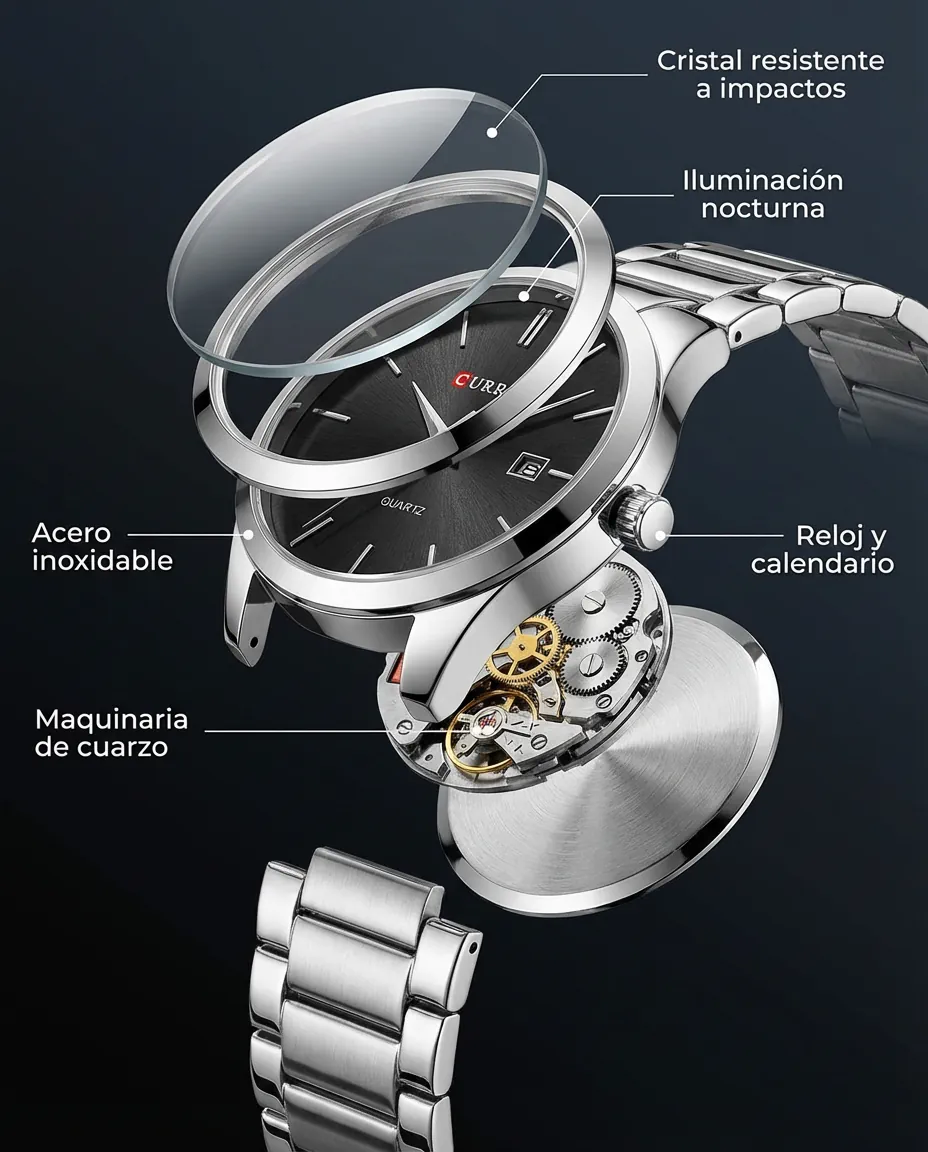 Cristal resistente a impactos

Iluminación nocturna

CURR

QUARTZ

Acero inoxidable

Reloj y calendario

Maquinaria de cuarzo